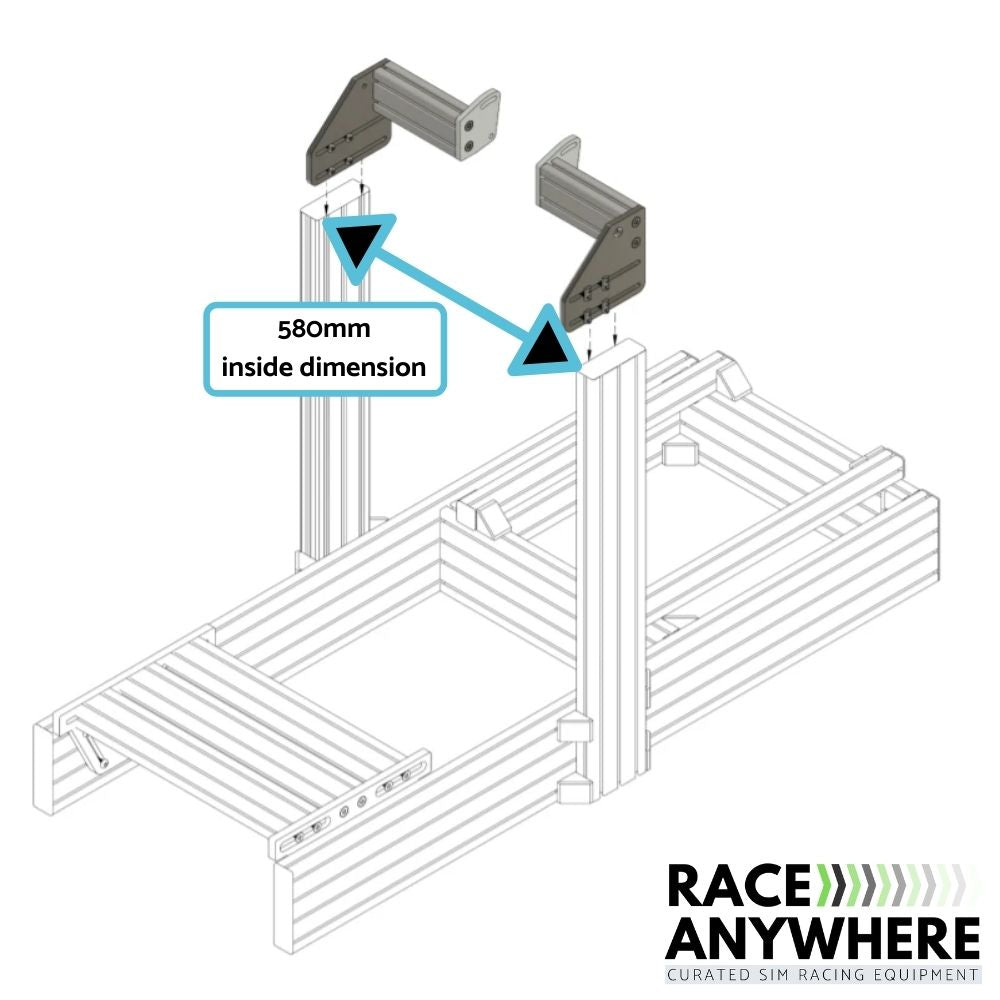 580mm
inside dimension

RACE
ANYWHERE
CURATED SIM RACING EQUIPMENT