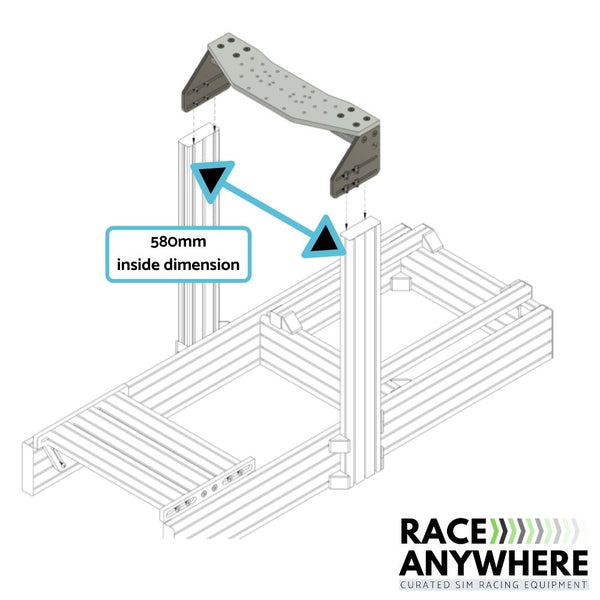 580mm
inside dimension

RACE
ANYWHERE
CURATED SIM RACING EQUIPMENT